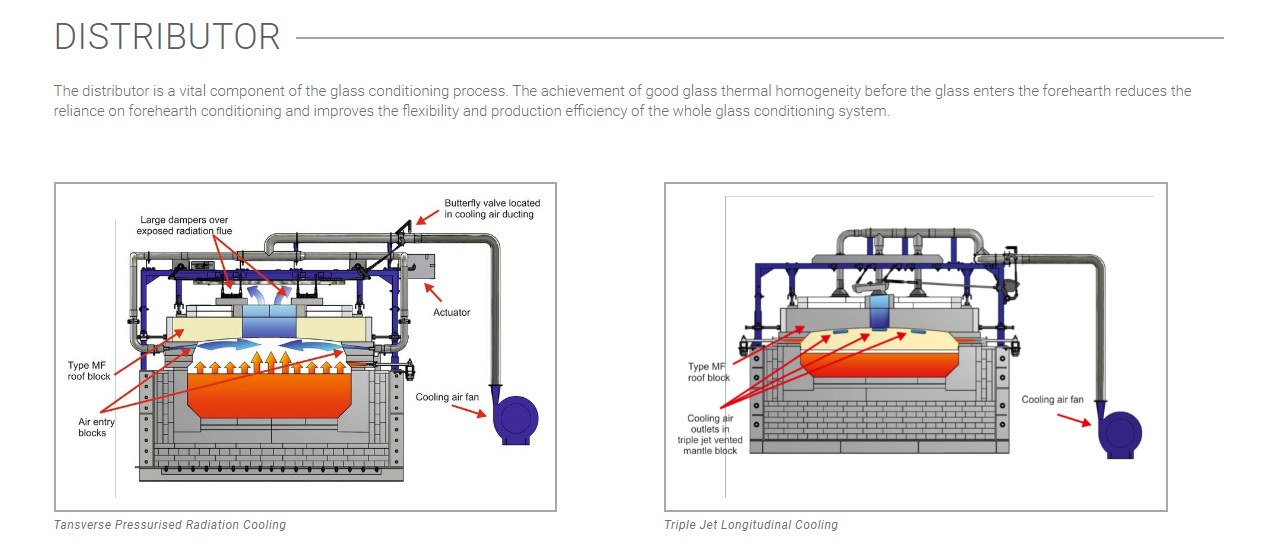 DISTRIBUTOR

The distributor is a vital component of the glass conditioning process. The achievement of good glass thermal homogeneity before the glass enters the forehearth reduces the reliance on forehearth conditioning and improves the flexibility and production efficiency of the whole glass conditioning system.

Large dampers over exposed radiation flue

Butterfly valve located in cooling air ducting

Actuator

Type MF roof block

Air entry blocks

Cooling air fan

Tansverse Pressurised Radiation Cooling

Type MF roof block

Cooling air outlets in triple jet vented mantle block

Cooling air fan

Triple Jet Longitudinal Cooling